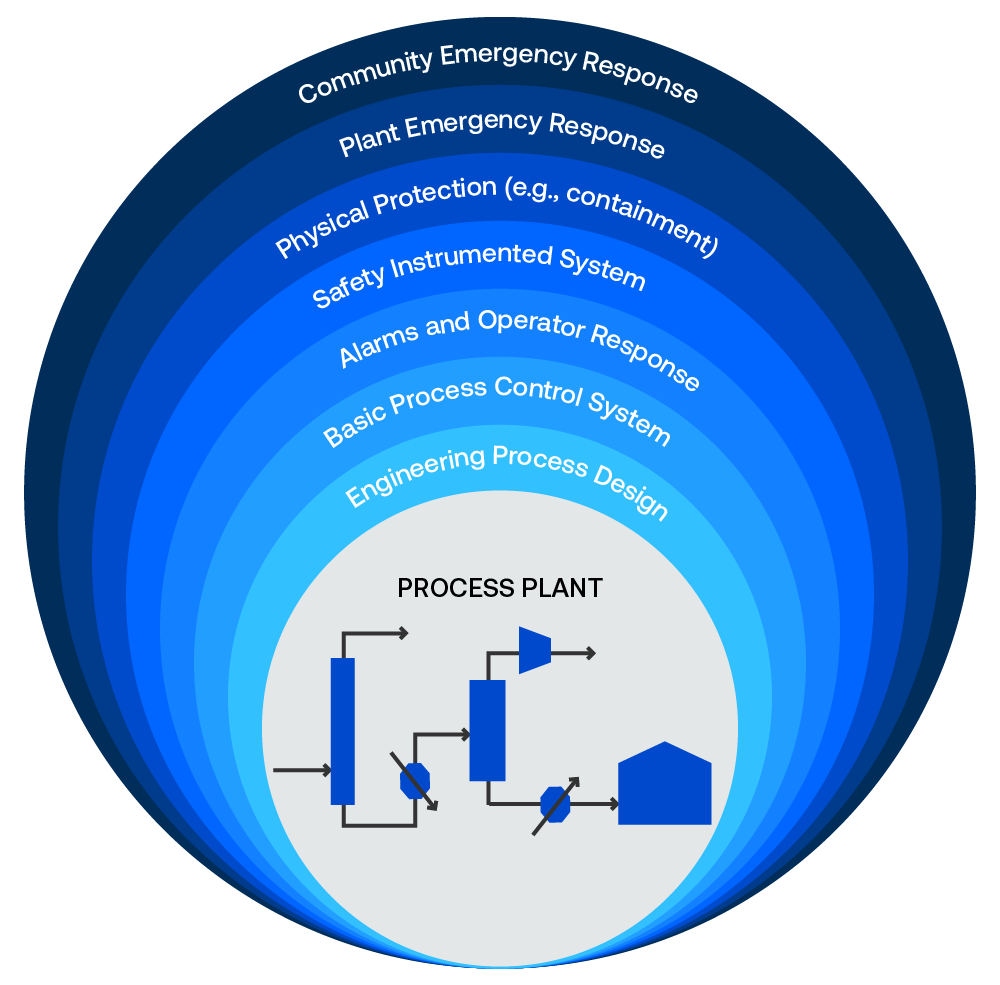 Community Emergency Response

Plant Emergency Response

Physical Protection (e.g., containment)

Safety Instrumented System

Alarms and Operator Response

Basic Process Control System

Engineering Process Design

PROCESS PLANT